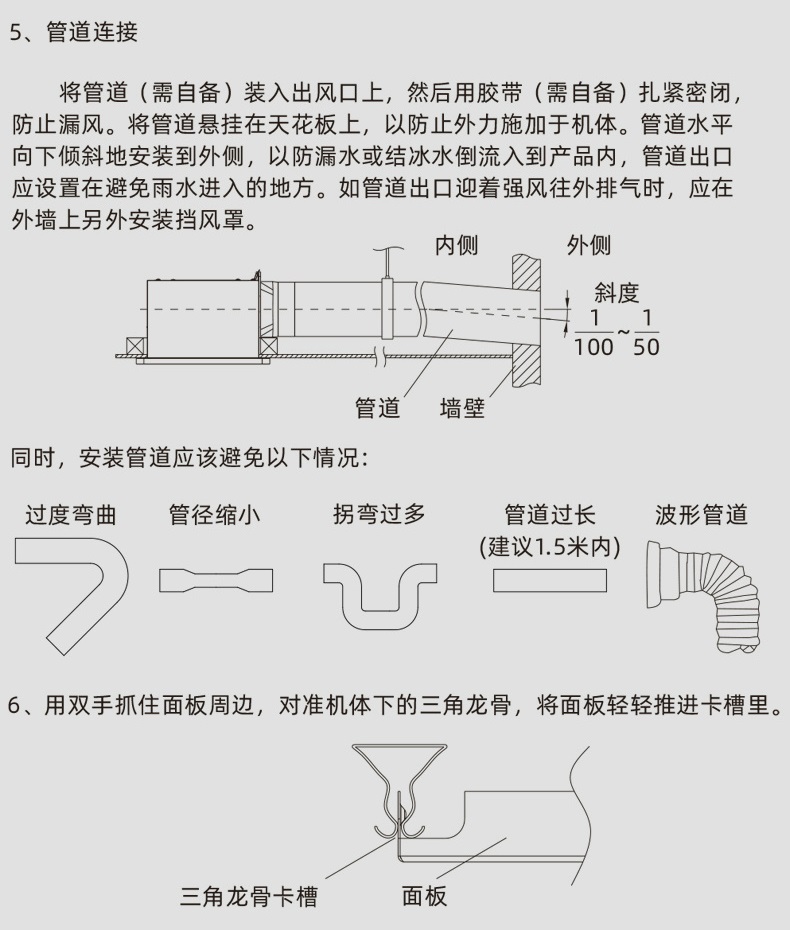 5、管道连接

将管道（需自备）装入出风口上，然后用胶带（需自备）扎紧密闭，防止漏风。将管道悬挂在天花板上，以防止外力施加于机体。管道水平向下倾斜地安装到外侧，以防漏水或结冰水倒流入到产品内，管道出口应设置在避免雨水进入的地方。如管道出口迎着强风往外排气时，应在外墙上另外安装挡风罩。

内侧
外侧
斜度
$\frac{1}{100}$~$\frac{1}{50}$
管道
墙壁

同时，安装管道应该避免以下情况：

过度弯曲
管径缩小
拐弯过多
管道过长
(建议1.5米内)
波形管道

6、用双手抓住面板周边，对准机体下的三角龙骨，将面板轻轻推进卡槽里。

三角龙骨卡槽
面板