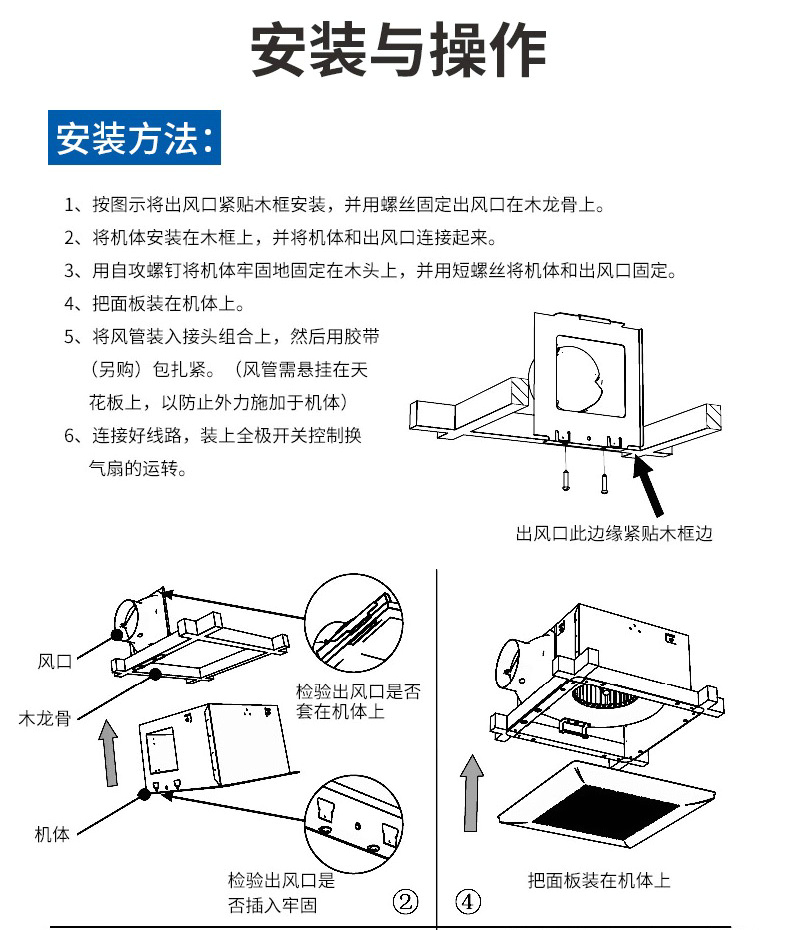 安装与操作

安装方法：

1、按图示将出风口紧贴木框安装，并用螺丝固定出风口在木龙骨上。
2、将机体安装在木框上，并将机体和出风口连接起来。
3、用自攻螺钉将机体牢固地固定在木头上，并用短螺丝将机体和出风口固定。
4、把面板装在机体上。
5、将风管装入接头组合上，然后用胶带（另购）包扎紧。（风管需悬挂在天花板上，以防止外力施加于机体）
6、连接好线路，装上全极开关控制换气扇的运转。

出风口此边缘紧贴木框边

风口
木龙骨
机体
检验出风口是否套在机体上
检验出风口是否插入牢固
②
④
把面板装在机体上