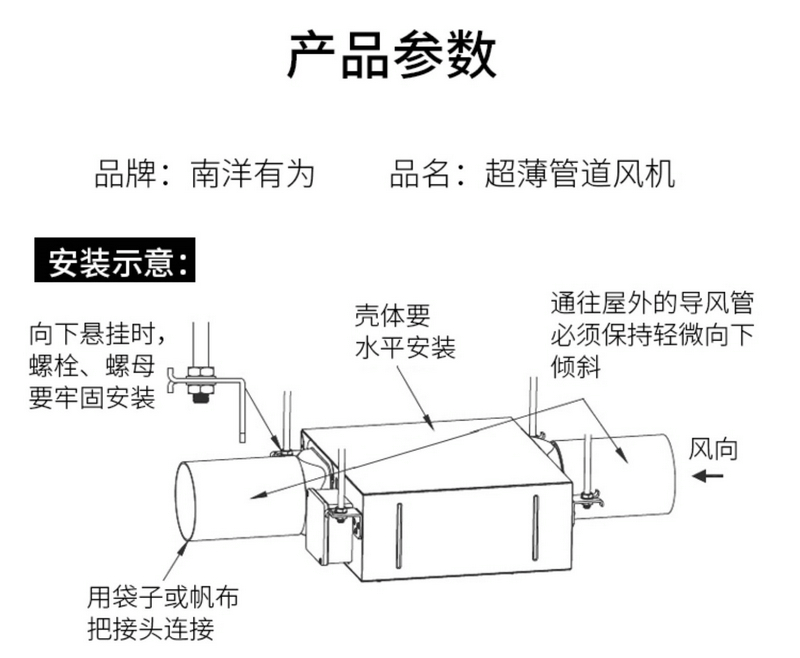 产品参数

品牌：南洋有为　　品名：超薄管道风机

安装示意：

向下悬挂时，螺栓、螺母要牢固安装

壳体要水平安装

通往屋外的导风管必须保持轻微向下倾斜

风向

用袋子或帆布把接头连接