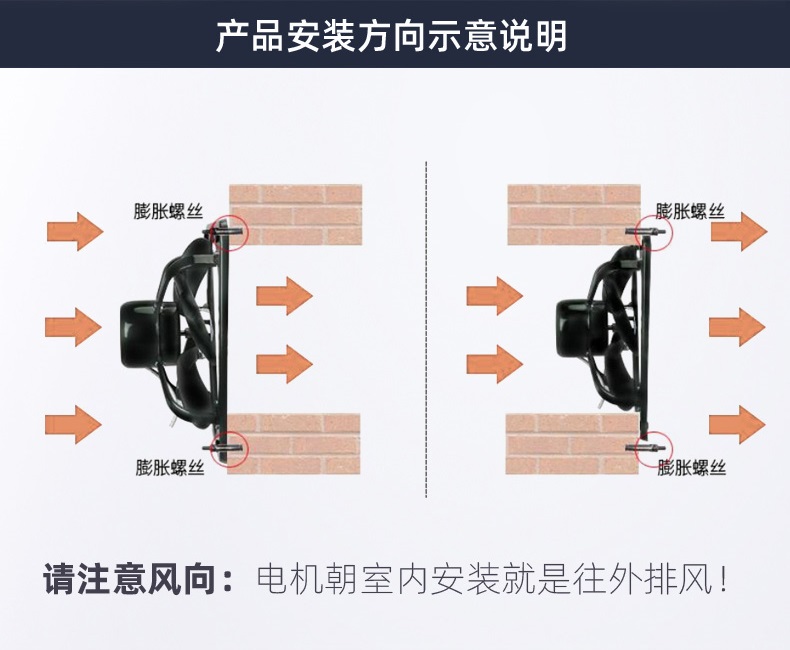 产品安装方向示意说明

膨胀螺丝

膨胀螺丝

膨胀螺丝

膨胀螺丝

请注意风向：电机朝室内安装就是往外排风！