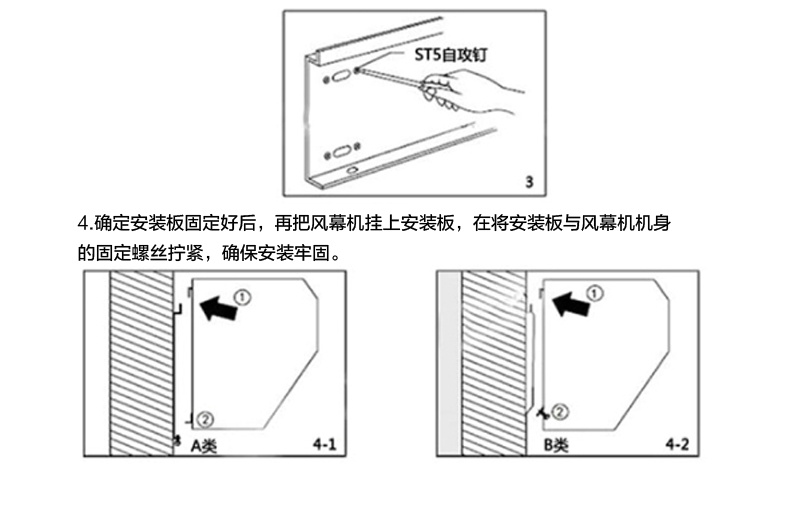 ST5自攻钉

3

4.确定安装板固定好后，再把风幕机挂上安装板，在将安装板与风幕机机身的固定螺丝拧紧，确保安装牢固。

①

②

A类

4-1

①

②

B类

4-2