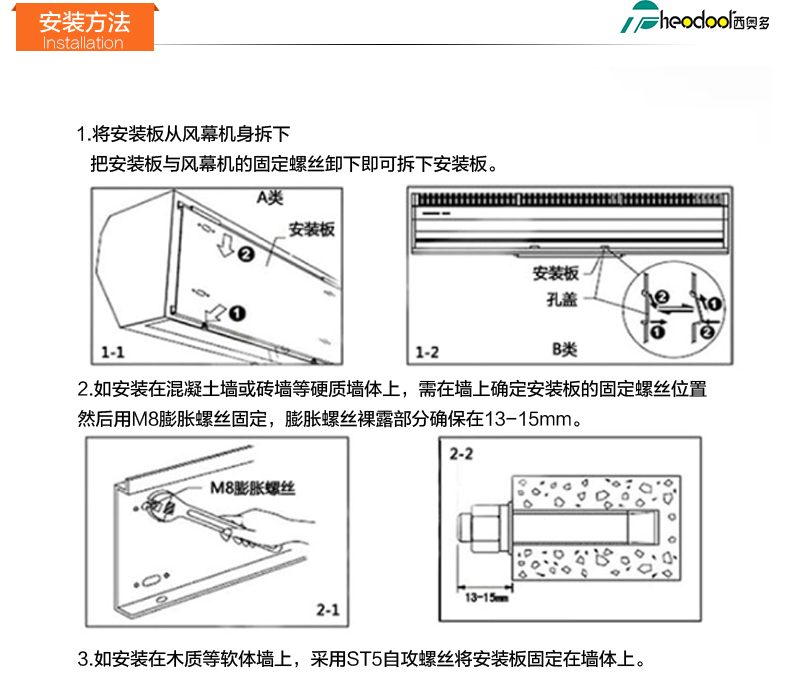 安装方法
Installation

Theodoor西奥多

1.将安装板从风幕机身拆下
把安装板与风幕机的固定螺丝卸下即可拆下安装板。

A类
安装板
❷
❶
1-1

安装板
孔盖
❷
❶
❶
❷
1-2
B类

2.如安装在混凝土墙或砖墙等硬质墙体上，需在墙上确定安装板的固定螺丝位置然后用M8膨胀螺丝固定，膨胀螺丝裸露部分确保在13-15mm。

M8膨胀螺丝
2-1

2-2
13-15mm

3.如安装在木质等软体墙上，采用ST5自攻螺丝将安装板固定在墙体上。