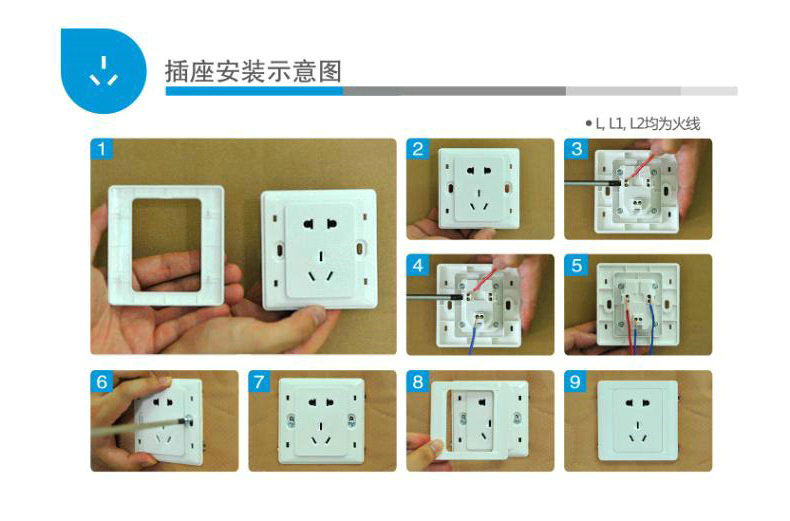 插座安装示意图

• L, L1, L2均为火线

1

2

3

4

5

6

7

8

9