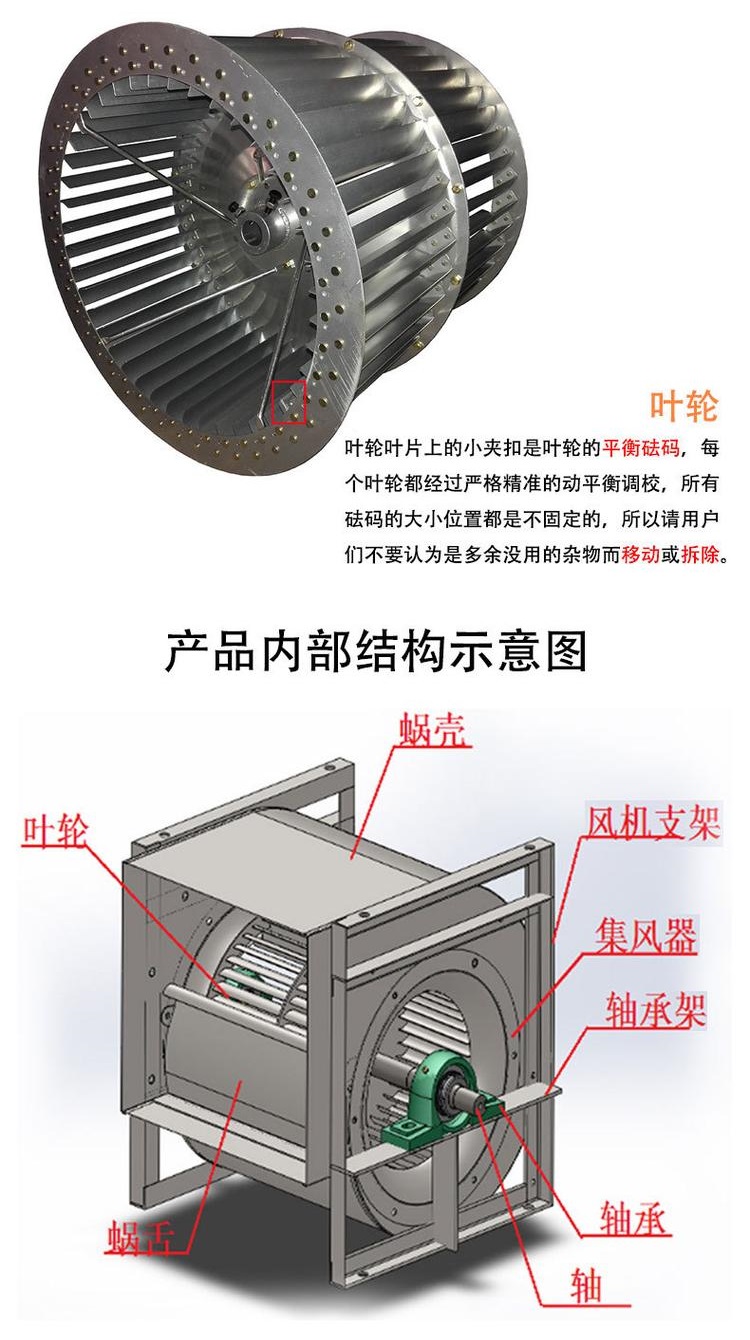 叶轮

叶轮叶片上的小夹扣是叶轮的平衡砝码，每个叶轮都经过严格精准的动平衡调校，所有砝码的大小位置都是不固定的，所以请用户们不要认为是多余没用的杂物而移动或拆除。

产品内部结构示意图

蜗壳

叶轮

风机支架

集风器

轴承架

蜗舌

轴承

轴