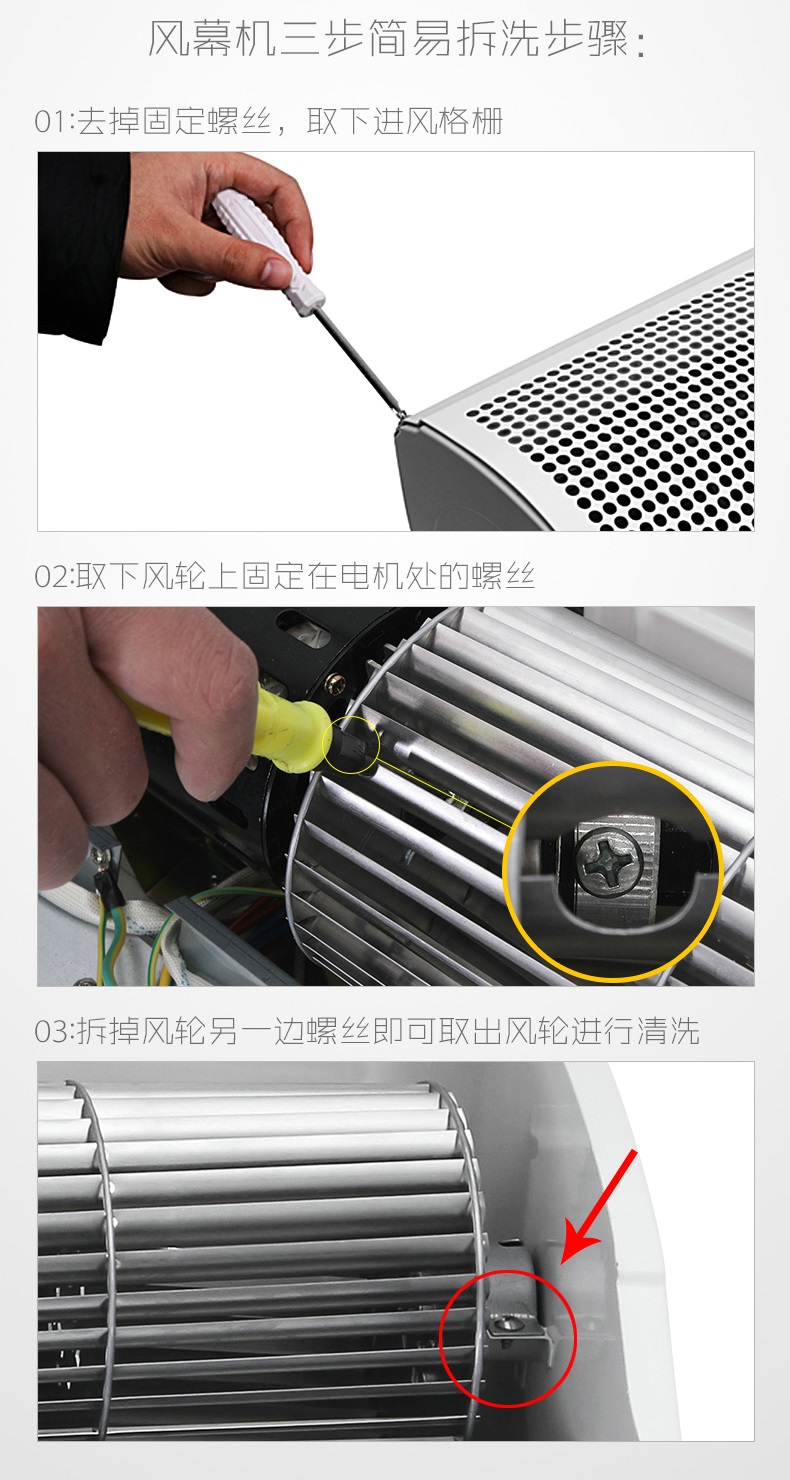 风幕机三步简易拆洗步骤：

01:去掉固定螺丝，取下进风格栅

02:取下风轮上固定在电机处的螺丝

03:拆掉风轮另一边螺丝即可取出风轮进行清洗