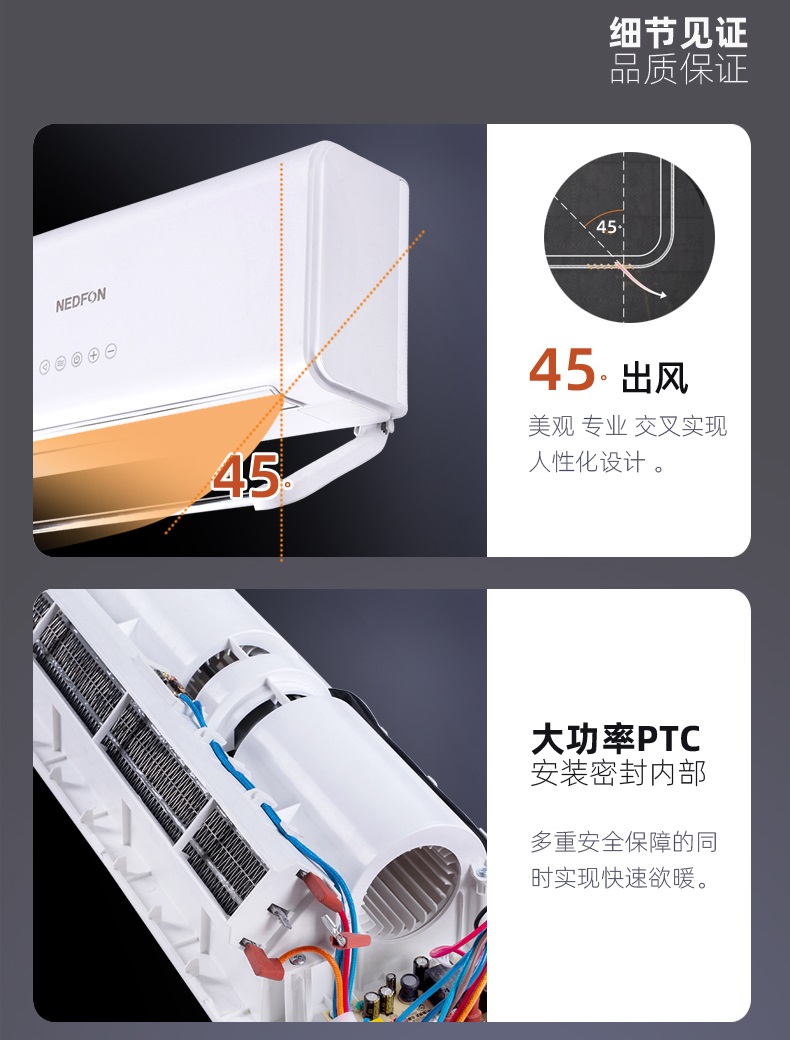 细节见证
品质保证

NEDFON

45°

45°

45° 出风

美观 专业 交叉实现人性化设计 。

大功率PTC
安装密封内部

多重安全保障的同时实现快速欲暖。