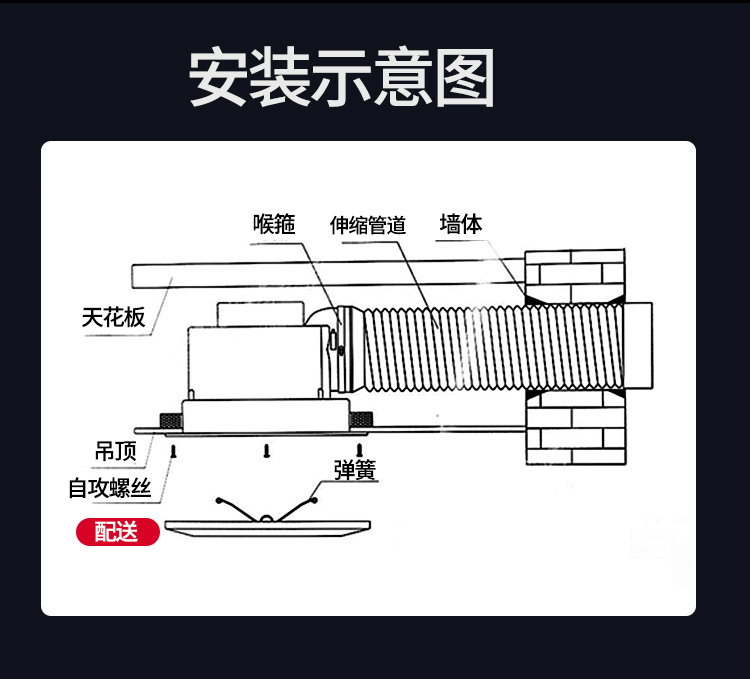 安装示意图

喉箍
伸缩管道
墙体
天花板
吊顶
自攻螺丝
弹簧
配送