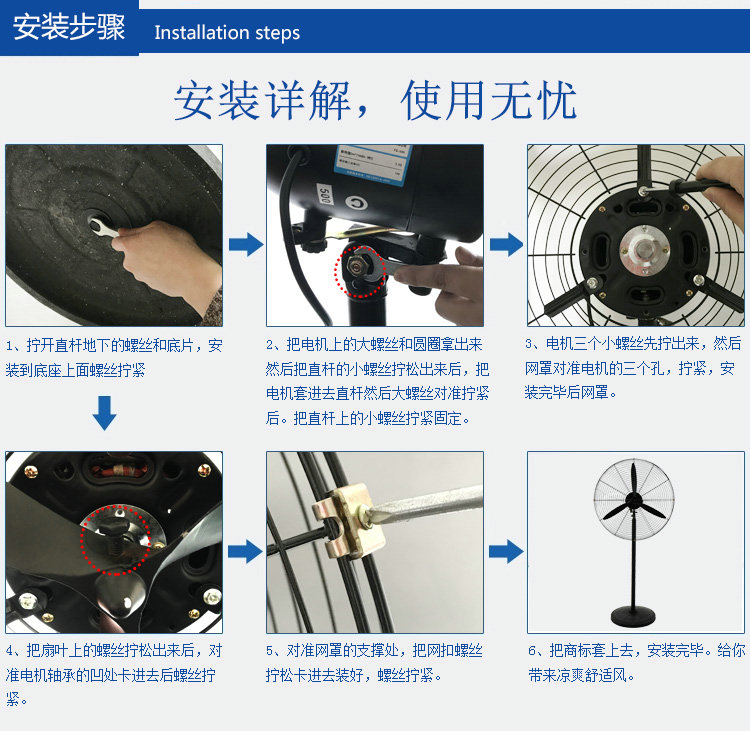 安装步骤 Installation steps

安装详解，使用无忧

500

1、拧开直杆地下的螺丝和底片，安装到底座上面螺丝拧紧

2、把电机上的大螺丝和圆圈拿出来然后把直杆的小螺丝拧松出来后，把电机套进去直杆然后大螺丝对准拧紧后。把直杆上的小螺丝拧紧固定。

3、电机三个小螺丝先拧出来，然后网罩对准电机的三个孔，拧紧，安装完毕后网罩。

4、把扇叶上的螺丝拧松出来后，对准电机轴承的凹处卡进去后螺丝拧紧。

5、对准网罩的支撑处，把网扣螺丝拧松卡进去装好，螺丝拧紧。

6、把商标套上去，安装完毕。给你带来凉爽舒适风。