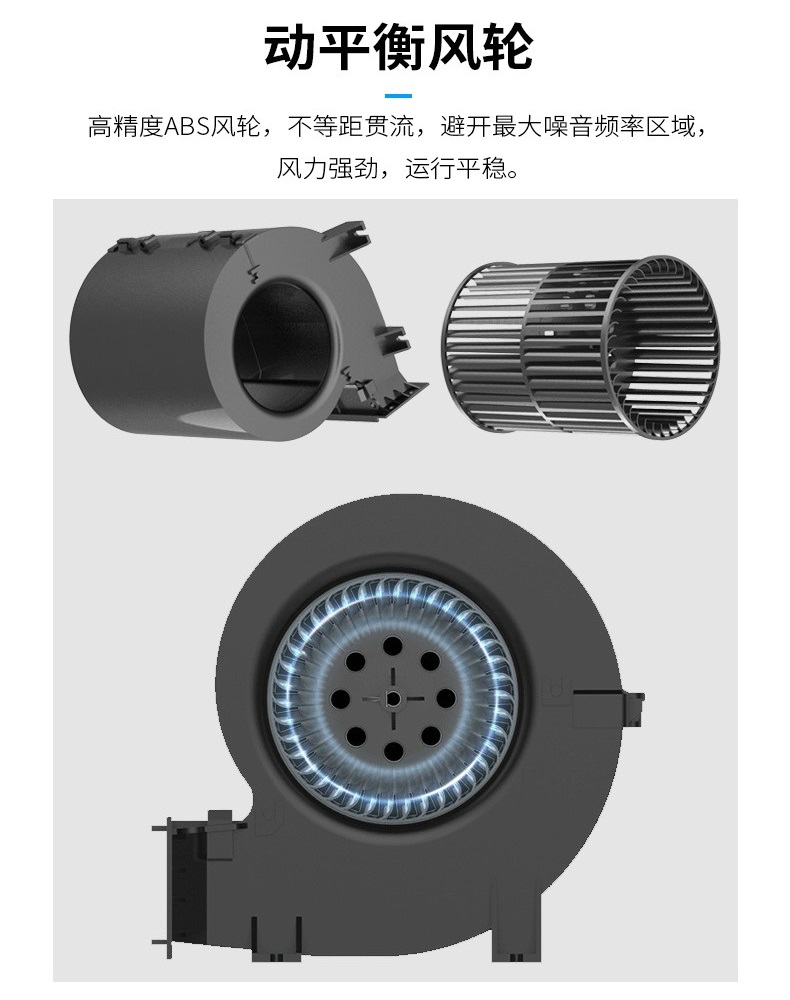 动平衡风轮

高精度ABS风轮，不等距贯流，避开最大噪音频率区域，风力强劲，运行平稳。