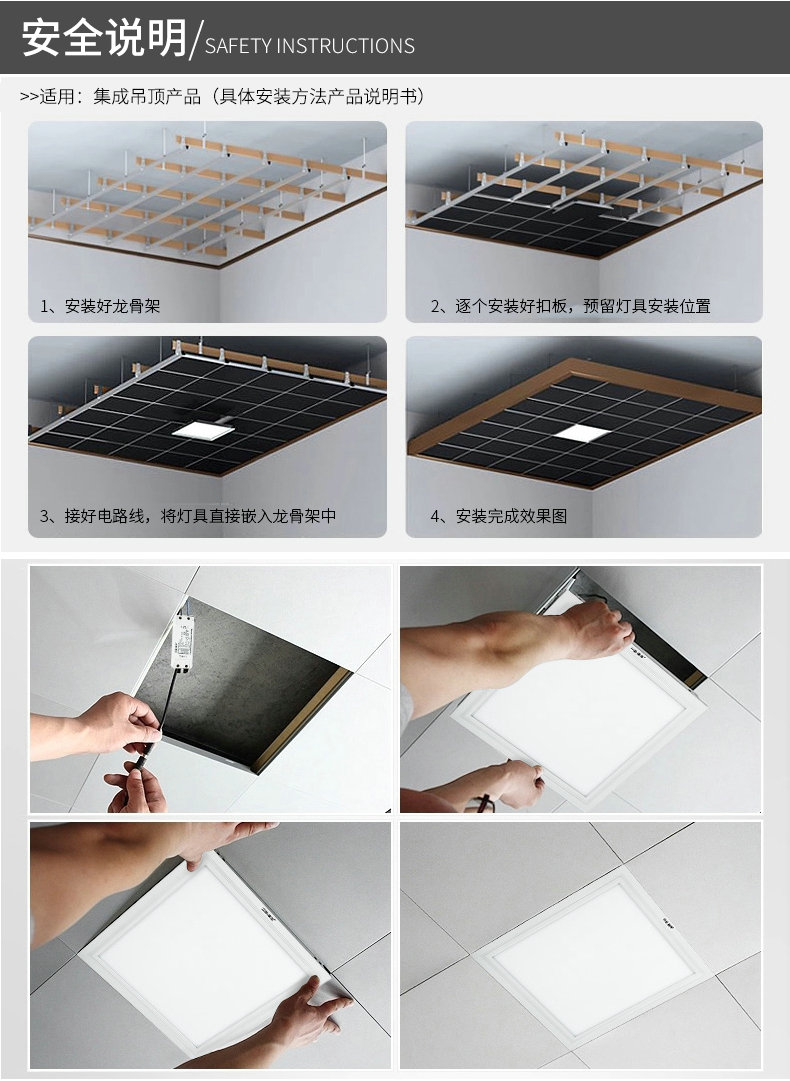 安全说明/SAFETY INSTRUCTIONS

>>适用：集成吊顶产品（具体安装方法产品说明书）

1、安装好龙骨架

2、逐个安装好扣板，预留灯具安装位置

3、接好电路线，将灯具直接嵌入龙骨架中

4、安装完成效果图