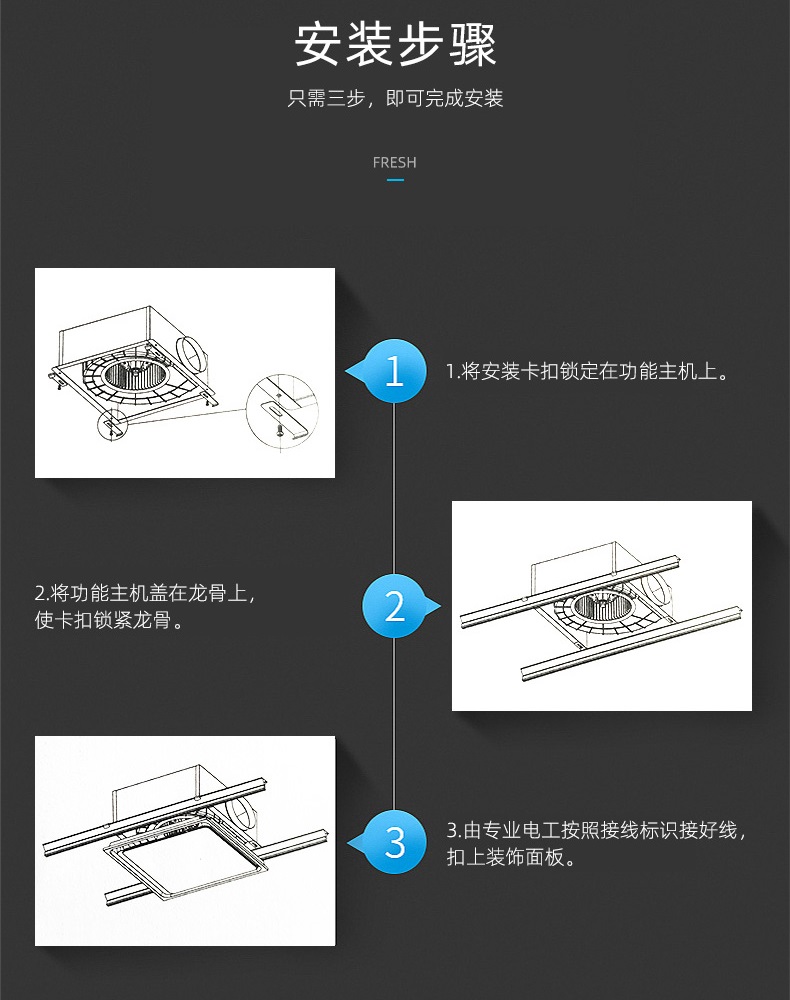 安装步骤

只需三步，即可完成安装

FRESH

1

1.将安装卡扣锁定在功能主机上。

2.将功能主机盖在龙骨上，使卡扣锁紧龙骨。

2

3

3.由专业电工按照接线标识接好线，扣上装饰面板。