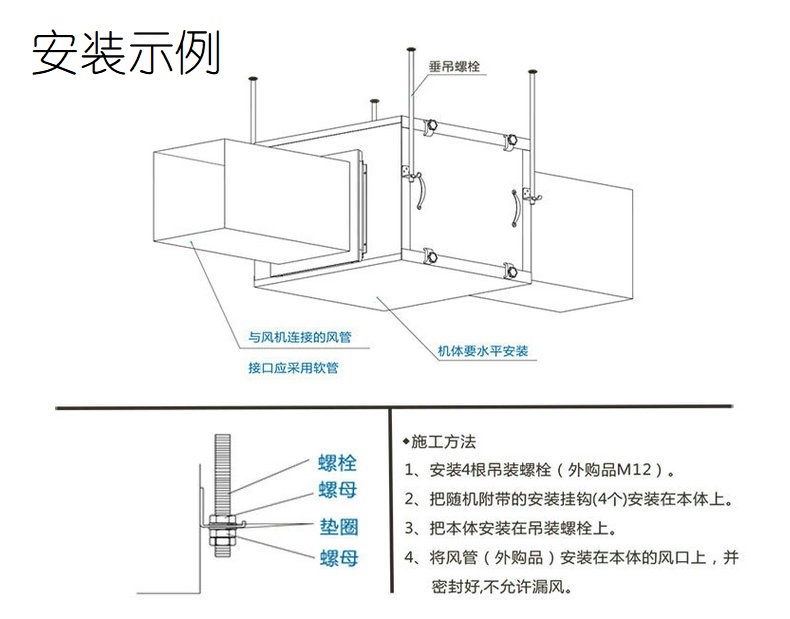 安装示例

垂吊螺栓

与风机连接的风管
接口应采用软管

机体要水平安装

螺栓
螺母
垫圈
螺母

◆施工方法
1、安装4根吊装螺栓（外购品M12）。
2、把随机附带的安装挂钩(4个)安装在本体上。
3、把本体安装在吊装螺栓上。
4、将风管（外购品）安装在本体的风口上，并密封好,不允许漏风。