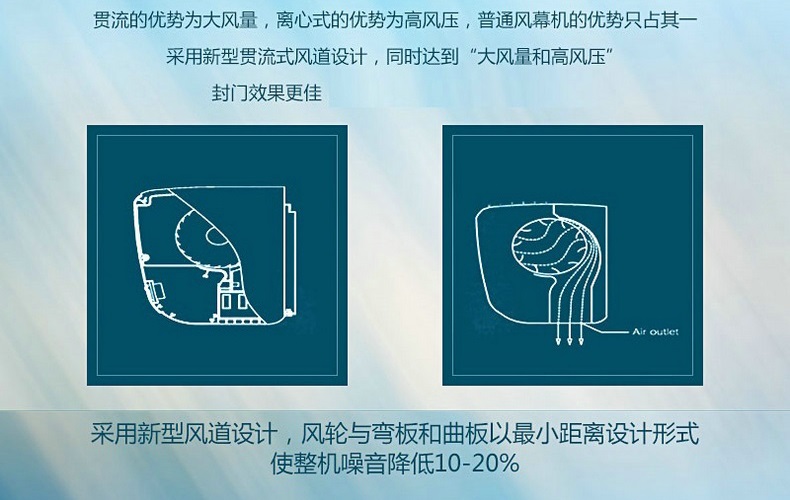 贯流的优势为大风量，离心式的优势为高风压，普通风幕机的优势只占其一

采用新型贯流式风道设计，同时达到“大风量和高风压”

封门效果更佳

Air outlet

采用新型风道设计，风轮与弯板和曲板以最小距离设计形式
使整机噪音降低10-20%