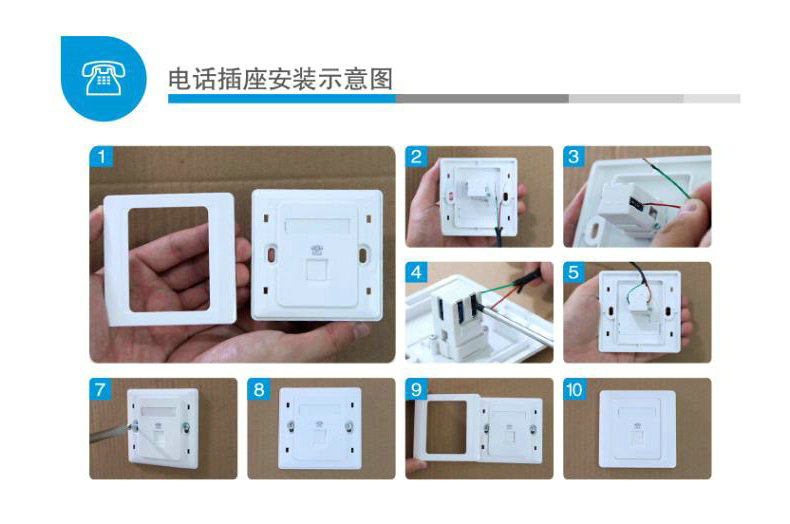 电话插座安装示意图

1

2

3

4

5

7

8

9

10