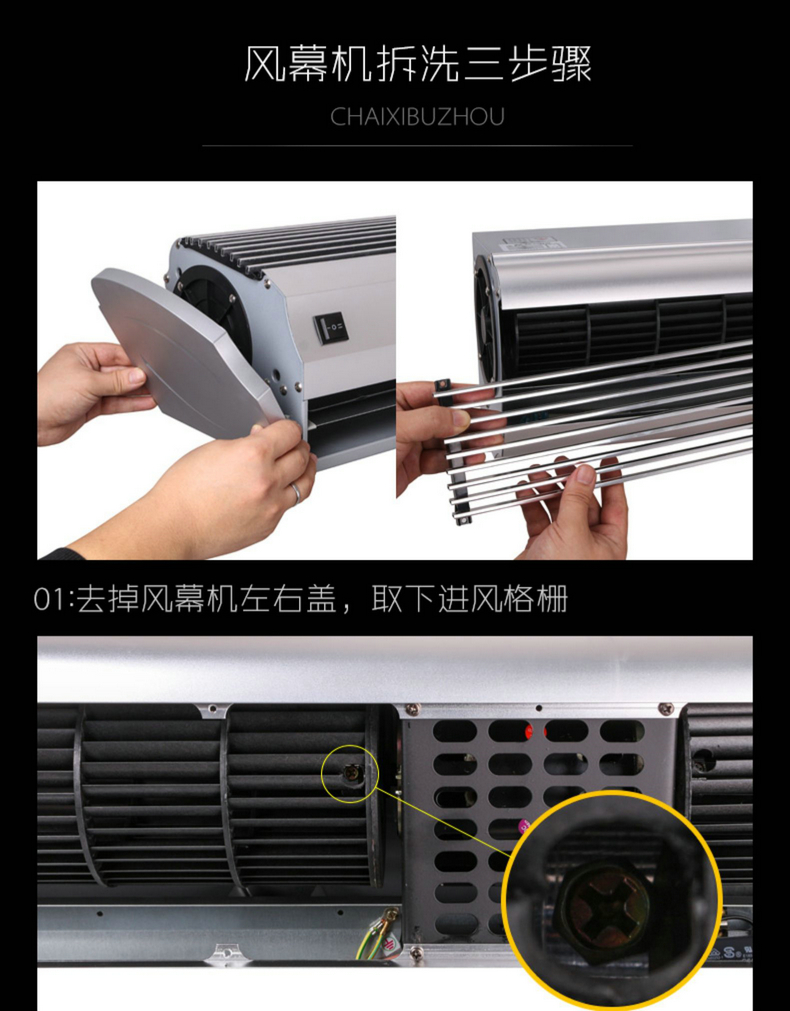 风幕机拆洗三步骤

CHAIXIBUZHOU

01:去掉风幕机左右盖，取下进风格栅