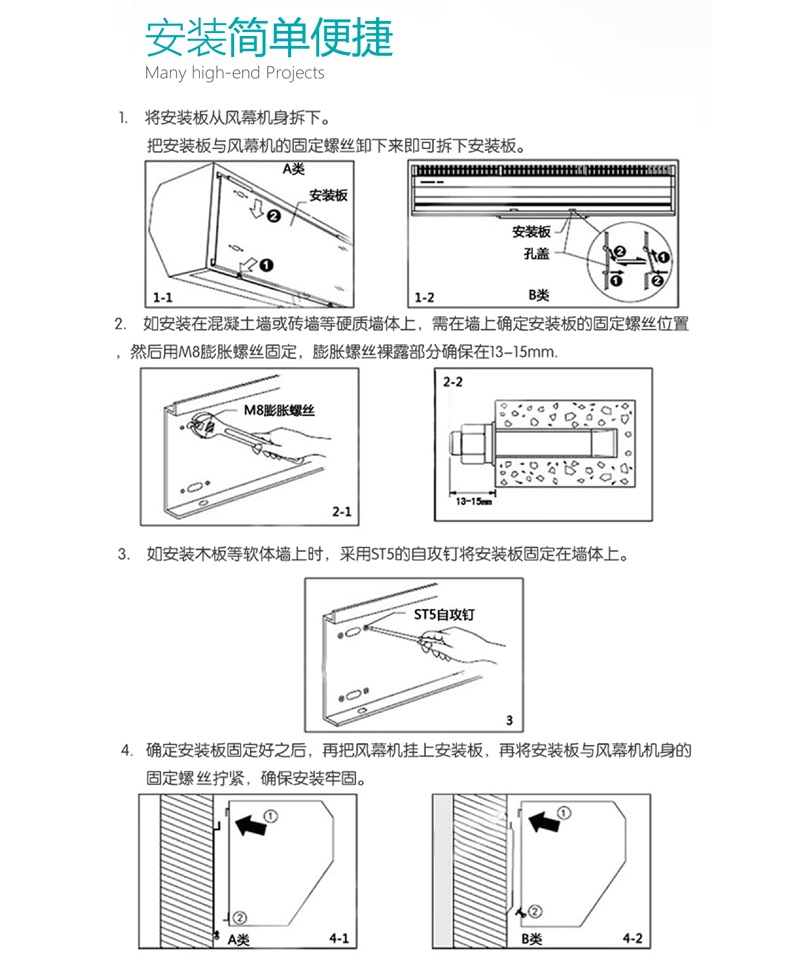 安装简单便捷
Many high-end Projects

1. 将安装板从风幕机身拆下。
把安装板与风幕机的固定螺丝卸下来即可拆下安装板。

A类
安装板
❷
❶
1-1

安装板
孔盖
❷
❶
❶
❷
1-2
B类

2. 如安装在混凝土墙或砖墙等硬质墙体上，需在墙上确定安装板的固定螺丝位置，然后用M8膨胀螺丝固定，膨胀螺丝裸露部分确保在13–15mm.

M8膨胀螺丝
2-1

2-2
13–15mm

3. 如安装木板等软体墙上时，采用ST5的自攻钉将安装板固定在墙体上。

ST5自攻钉
3

4. 确定安装板固定好之后，再把风幕机挂上安装板，再将安装板与风幕机机身的固定螺丝拧紧，确保安装牢固。

①
②
A类
4-1

①
②
B类
4-2