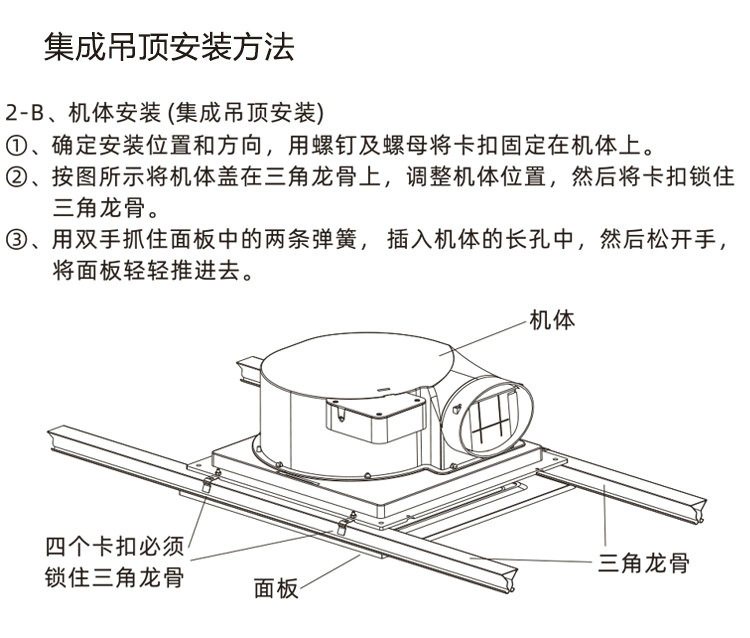 集成吊顶安装方法

2-B、机体安装 (集成吊顶安装)

①、确定安装位置和方向，用螺钉及螺母将卡扣固定在机体上。

②、按图所示将机体盖在三角龙骨上，调整机体位置，然后将卡扣锁住三角龙骨。

③、用双手抓住面板中的两条弹簧，插入机体的长孔中，然后松开手，将面板轻轻推进去。

机体

四个卡扣必须锁住三角龙骨

面板

三角龙骨