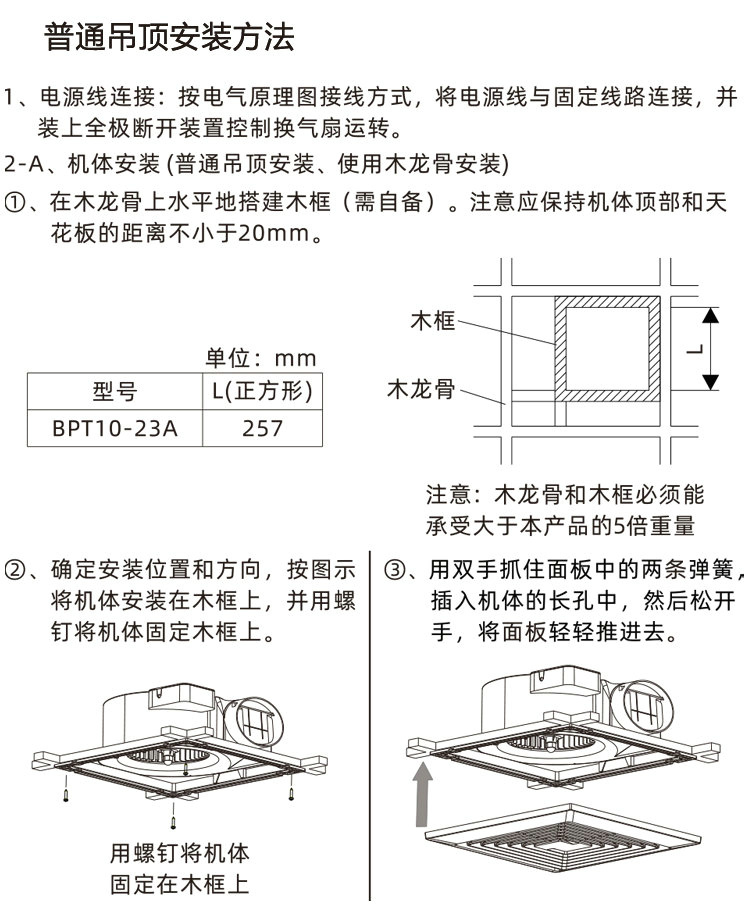 普通吊顶安装方法

1、电源线连接：按电气原理图接线方式，将电源线与固定线路连接，并装上全极断开装置控制换气扇运转。

2-A、机体安装 (普通吊顶安装、使用木龙骨安装)

①、在木龙骨上水平地搭建木框（需自备）。注意应保持机体顶部和天花板的距离不小于20mm。

单位：mm

| 型号 | L(正方形) |
|---|---|
| BPT10-23A | 257 |

木框

木龙骨

L

注意：木龙骨和木框必须能承受大于本产品的5倍重量

②、确定安装位置和方向，按图示将机体安装在木框上，并用螺钉将机体固定木框上。

用螺钉将机体固定在木框上

③、用双手抓住面板中的两条弹簧，插入机体的长孔中，然后松开手，将面板轻轻推进去。