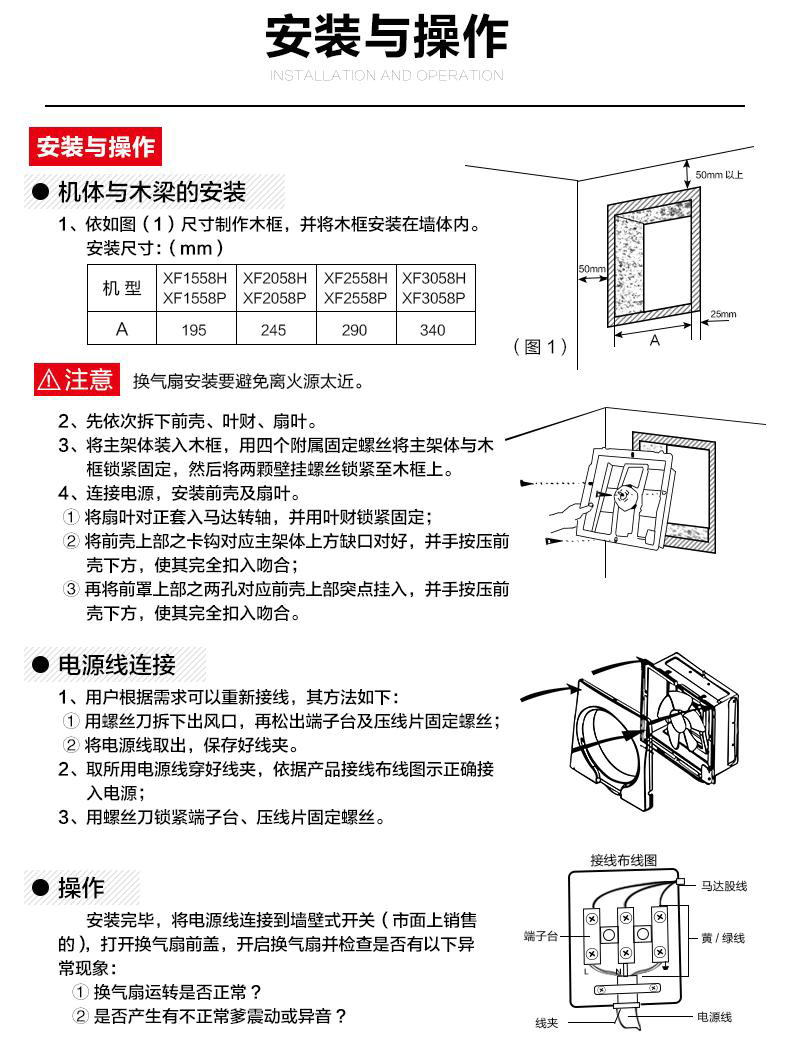 安装与操作
INSTALLATION AND OPERATION

安装与操作

● 机体与木梁的安装

1、依如图（1）尺寸制作木框，并将木框安装在墙体内。
安装尺寸：(mm)

| 机 型 | XF1558H XF1558P | XF2058H XF2058P | XF2558H XF2558P | XF3058H XF3058P |
|---|---|---|---|---|
| A | 195 | 245 | 290 | 340 |

50mm 以上
50mm
25mm
A
（图 1）

⚠注意 换气扇安装要避免离火源太近。

2、先依次拆下前壳、叶财、扇叶。
3、将主架体装入木框，用四个附属固定螺丝将主架体与木框锁紧固定，然后将两颗壁挂螺丝锁紧至木框上。
4、连接电源，安装前壳及扇叶。
① 将扇叶对正套入马达转轴，并用叶财锁紧固定；
② 将前壳上部之卡钩对应主架体上方缺口对好，并手按压前壳下方，使其完全扣入吻合；
③ 再将前罩上部之两孔对应前壳上部突点挂入，并手按压前壳下方，使其完全扣入吻合。

● 电源线连接

1、用户根据需求可以重新接线，其方法如下：
① 用螺丝刀拆下出风口，再松出端子台及压线片固定螺丝；
② 将电源线取出，保存好线夹。
2、取所用电源线穿好线夹，依据产品接线布线图示正确接入电源；
3、用螺丝刀锁紧端子台、压线片固定螺丝。

● 操作

安装完毕，将电源线连接到墙壁式开关（市面上销售的），打开换气扇前盖，开启换气扇并检查是否有以下异常现象：
① 换气扇运转是否正常？
② 是否产生有不正常爹震动或异音？

接线布线图
马达股线
端子台
黄 / 绿线
L N
线夹
电源线