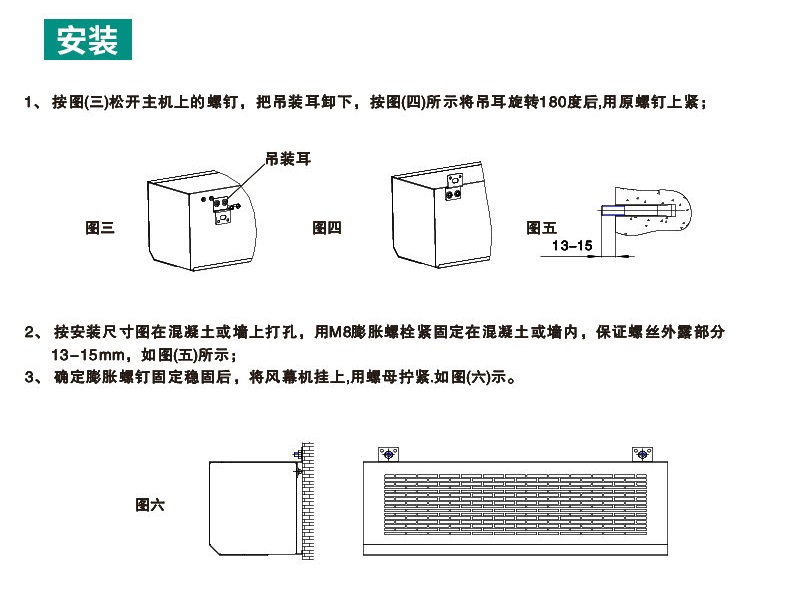 安装

1、按图(三)松开主机上的螺钉，把吊装耳卸下，按图(四)所示将吊耳旋转180度后,用原螺钉上紧；

吊装耳

图三

图四

图五

13-15

2、按安装尺寸图在混凝土或墙上打孔，用M8膨胀螺栓紧固定在混凝土或墙内，保证螺丝外露部分13-15mm，如图(五)所示；

3、确定膨胀螺钉固定稳固后，将风幕机挂上,用螺母拧紧.如图(六)示。

图六