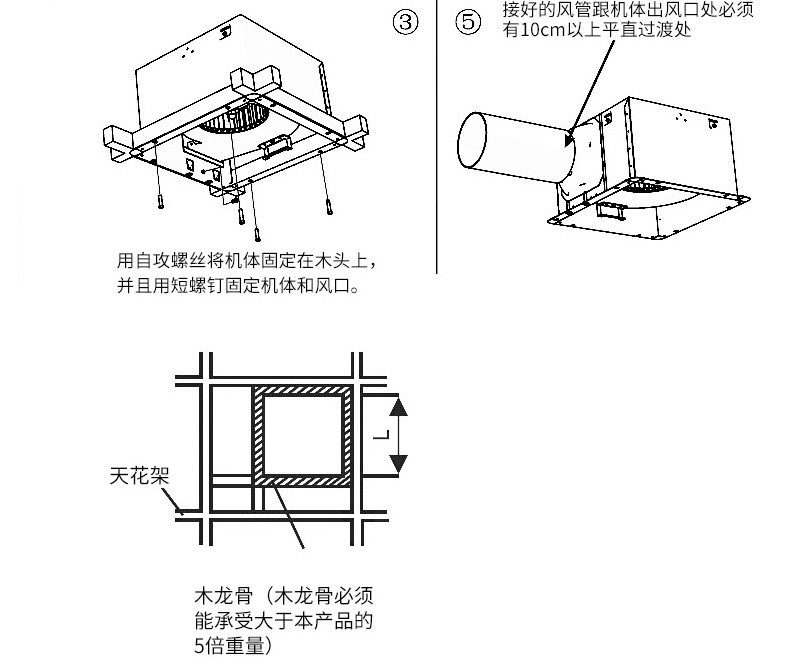 ③

用自攻螺丝将机体固定在木头上，并且用短螺钉固定机体和风口。

⑤ 接好的风管跟机体出风口处必须有10cm以上平直过渡处

L

天花架

木龙骨（木龙骨必须能承受大于本产品的5倍重量）