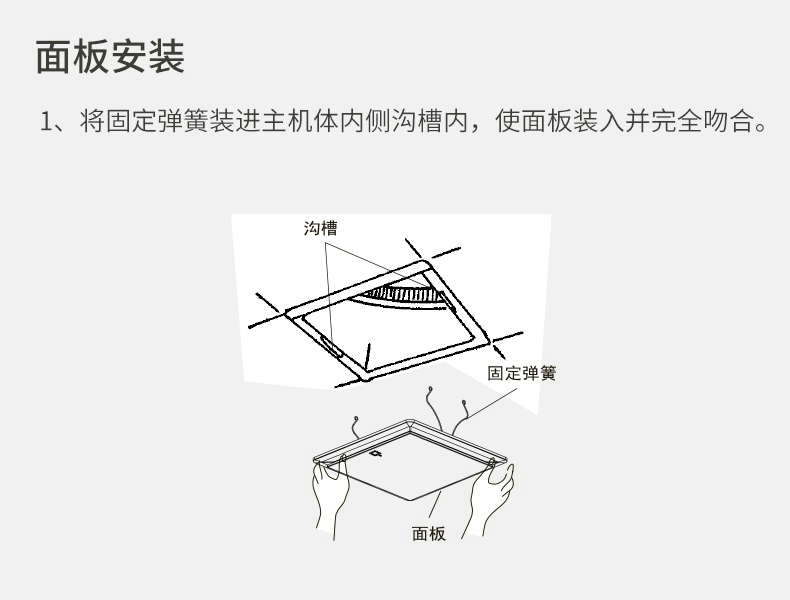 面板安装

1、将固定弹簧装进主机体内侧沟槽内，使面板装入并完全吻合。

沟槽

固定弹簧

面板