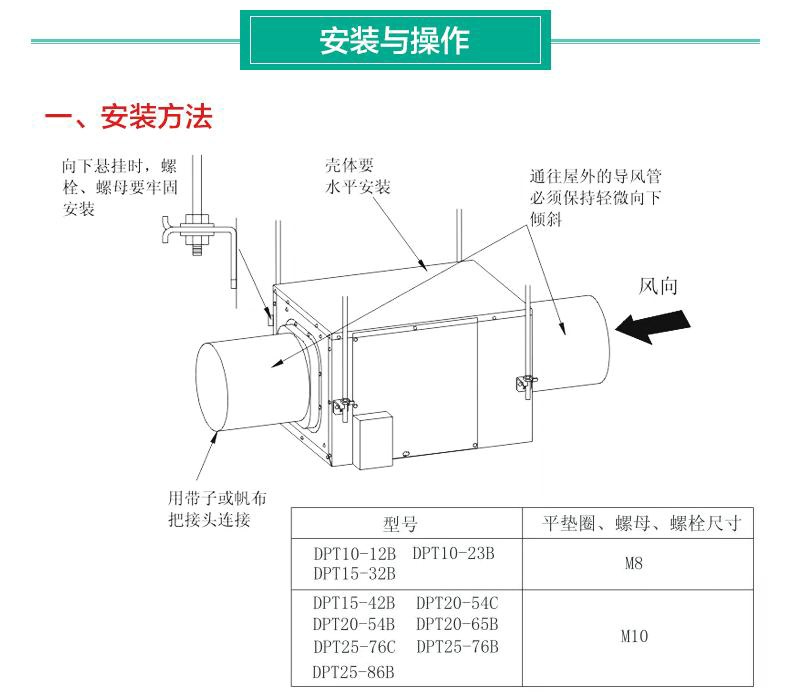 安装与操作

一、安装方法

向下悬挂时，螺栓、螺母要牢固安装

壳体要水平安装

通往屋外的导风管必须保持轻微向下倾斜

风向

用带子或帆布把接头连接

| 型号 | 平垫圈、螺母、螺栓尺寸 |
|---|---|
| DPT10-12B DPT10-23B DPT15-32B | M8 |
| DPT15-42B DPT20-54C DPT20-54B DPT20-65B DPT25-76C DPT25-76B DPT25-86B | M10 |