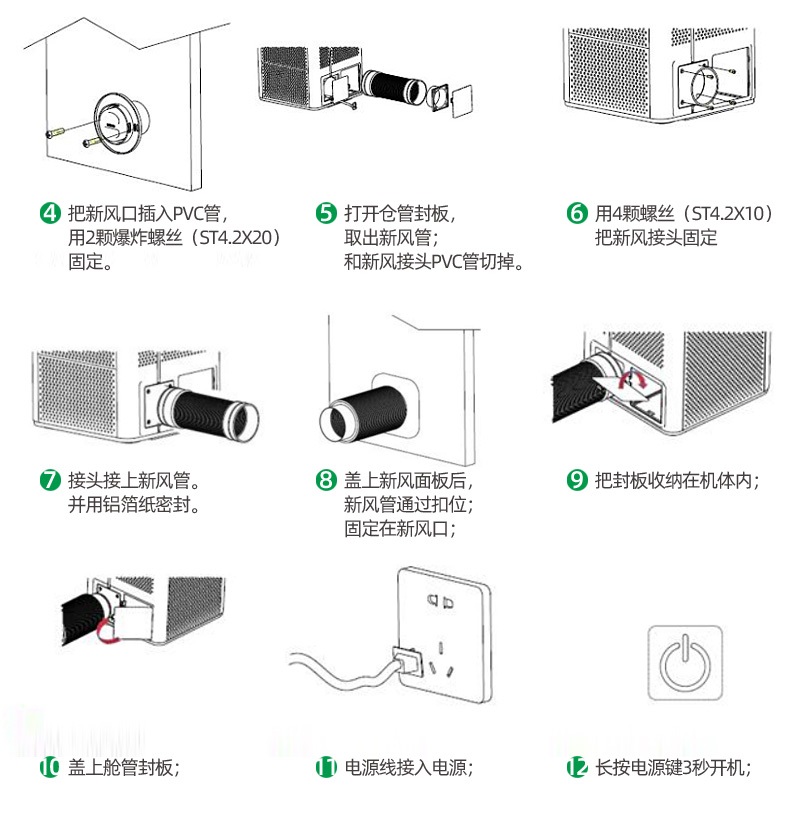 4 把新风口插入PVC管，用2颗爆炸螺丝（ST4.2X20）固定。

5 打开仓管封板，取出新风管；和新风接头PVC管切掉。

6 用4颗螺丝（ST4.2X10）把新风接头固定

7 接头接上新风管。并用铝箔纸密封。

8 盖上新风面板后，新风管通过扣位；固定在新风口；

9 把封板收纳在机体内；

10 盖上舱管封板；

11 电源线接入电源；

12 长按电源键3秒开机；