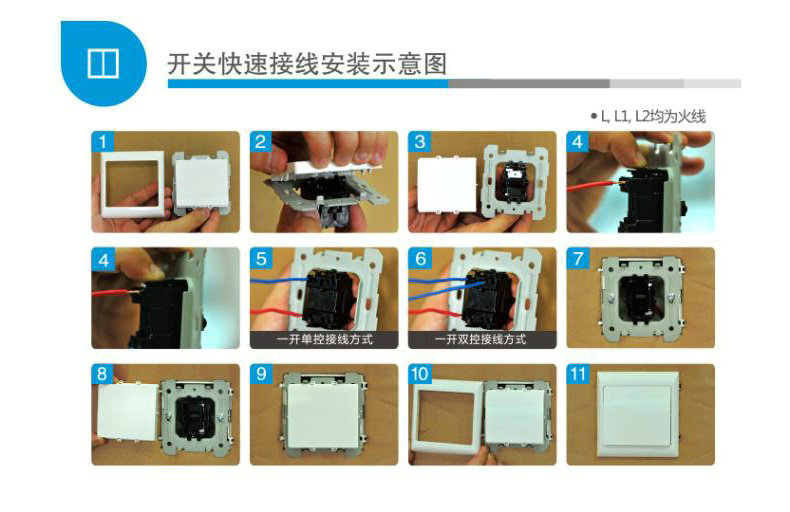 开关快速接线安装示意图

• L, L1, L2均为火线

1

2

3

4

4

5
一开单控接线方式

6
一开双控接线方式

7

8

9

10

11