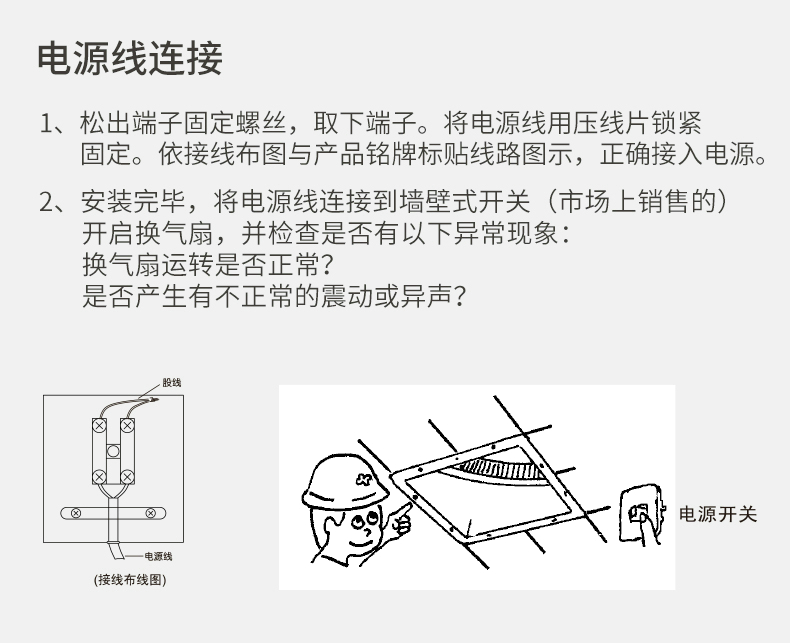 电源线连接

1、松出端子固定螺丝，取下端子。将电源线用压线片锁紧固定。依接线布图与产品铭牌标贴线路图示，正确接入电源。

2、安装完毕，将电源线连接到墙壁式开关（市场上销售的）开启换气扇，并检查是否有以下异常现象：
换气扇运转是否正常？
是否产生有不正常的震动或异声？

股线

电源线

(接线布线图)

电源开关