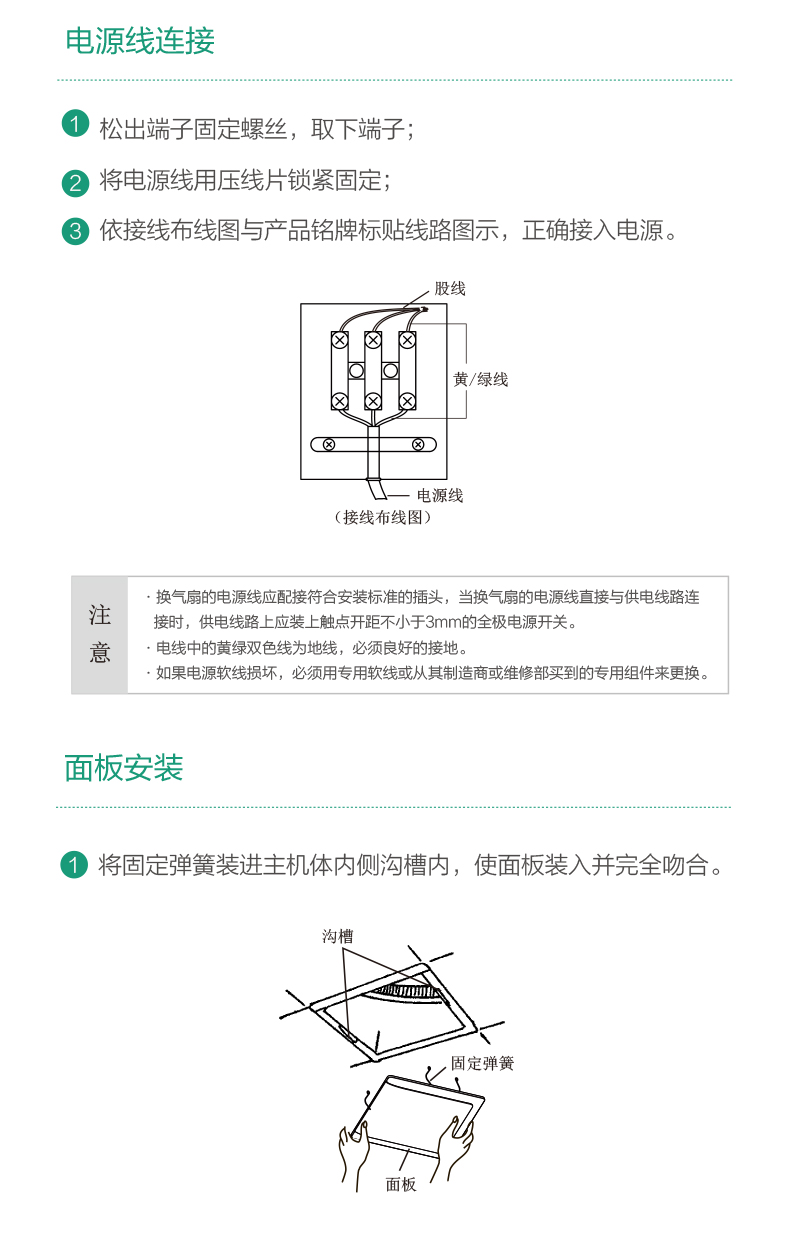 电源线连接

1 松出端子固定螺丝，取下端子；

2 将电源线用压线片锁紧固定；

3 依接线布线图与产品铭牌标贴线路图示，正确接入电源。

股线

黄/绿线

电源线

（接线布线图）

注意

· 换气扇的电源线应配接符合安装标准的插头，当换气扇的电源线直接与供电线路连接时，供电线路上应装上触点开距不小于3mm的全极电源开关。

· 电线中的黄绿双色线为地线，必须良好的接地。

· 如果电源软线损坏，必须用专用软线或从其制造商或维修部买到的专用组件来更换。

面板安装

1 将固定弹簧装进主机体内侧沟槽内，使面板装入并完全吻合。

沟槽

固定弹簧

面板